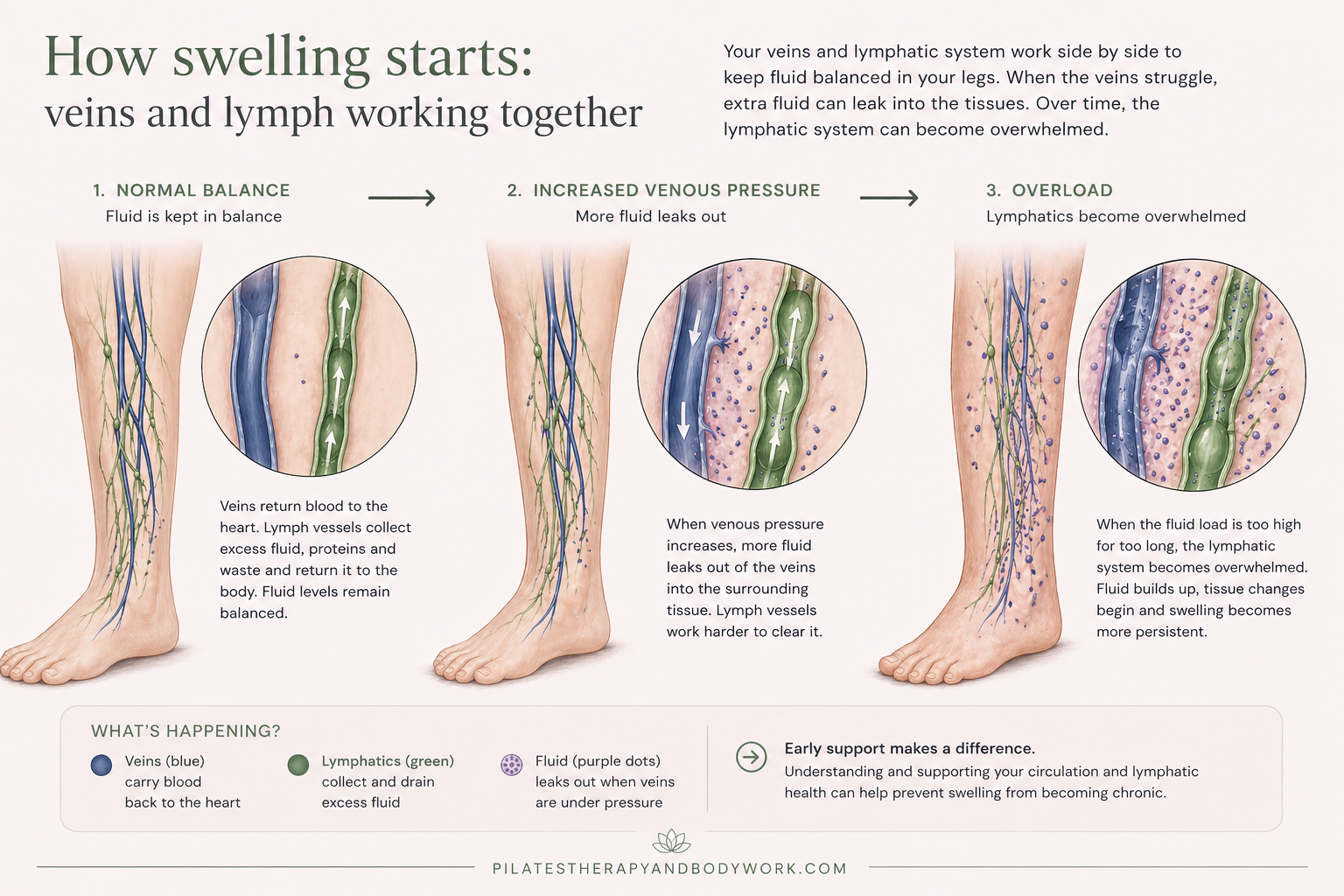 How swelling starts:
veins and lymph working together

Your veins and lymphatic system work side by side to keep fluid balanced in your legs. When the veins struggle, extra fluid can leak into the tissues. Over time, the lymphatic system can become overwhelmed.

1. NORMAL BALANCE
Fluid is kept in balance

Veins return blood to the heart. Lymph vessels collect excess fluid, proteins and waste and return it to the body. Fluid levels remain balanced.

2. INCREASED VENOUS PRESSURE
More fluid leaks out

When venous pressure increases, more fluid leaks out of the veins into the surrounding tissue. Lymph vessels work harder to clear it.

3. OVERLOAD
Lymphatics become overwhelmed

When the fluid load is too high for too long, the lymphatic system becomes overwhelmed. Fluid builds up, tissue changes begin and swelling becomes more persistent.

WHAT'S HAPPENING?

Veins (blue) carry blood back to the heart

Lymphatics (green) collect and drain excess fluid

Fluid (purple dots) leaks out when veins are under pressure

Early support makes a difference.
Understanding and supporting your circulation and lymphatic health can help prevent swelling from becoming chronic.

PILATESTHERAPYANDBODYWORK.COM