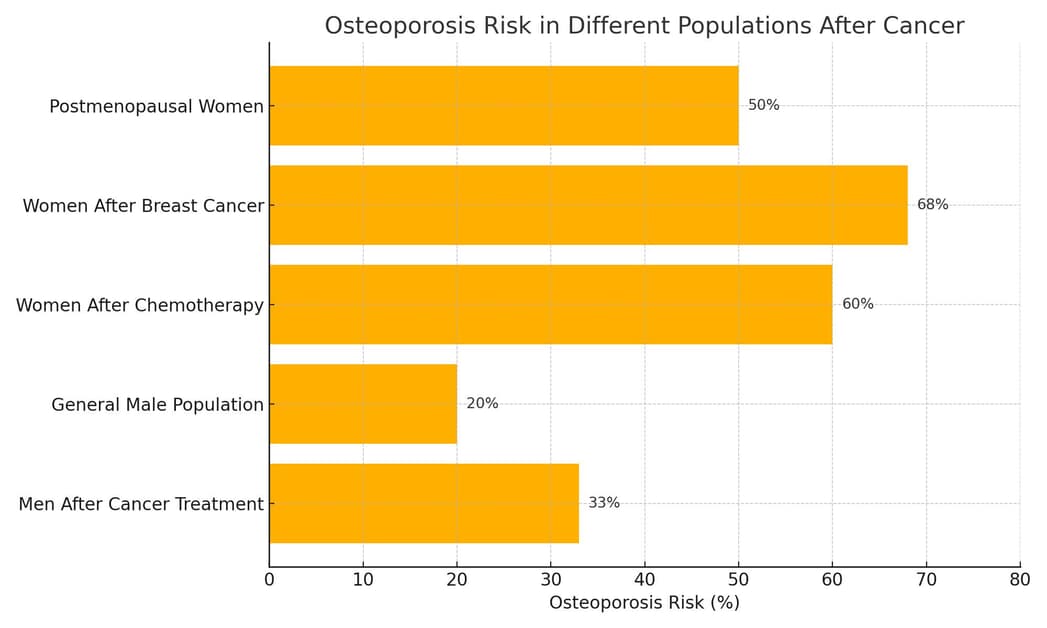 Osteoporosis Risk in Different Populations After Cancer

Postmenopausal Women
50%

Women After Breast Cancer
68%

Women After Chemotherapy
60%

General Male Population
20%

Men After Cancer Treatment
33%

0
10
20
30
40
50
60
70
80

Osteoporosis Risk (%)